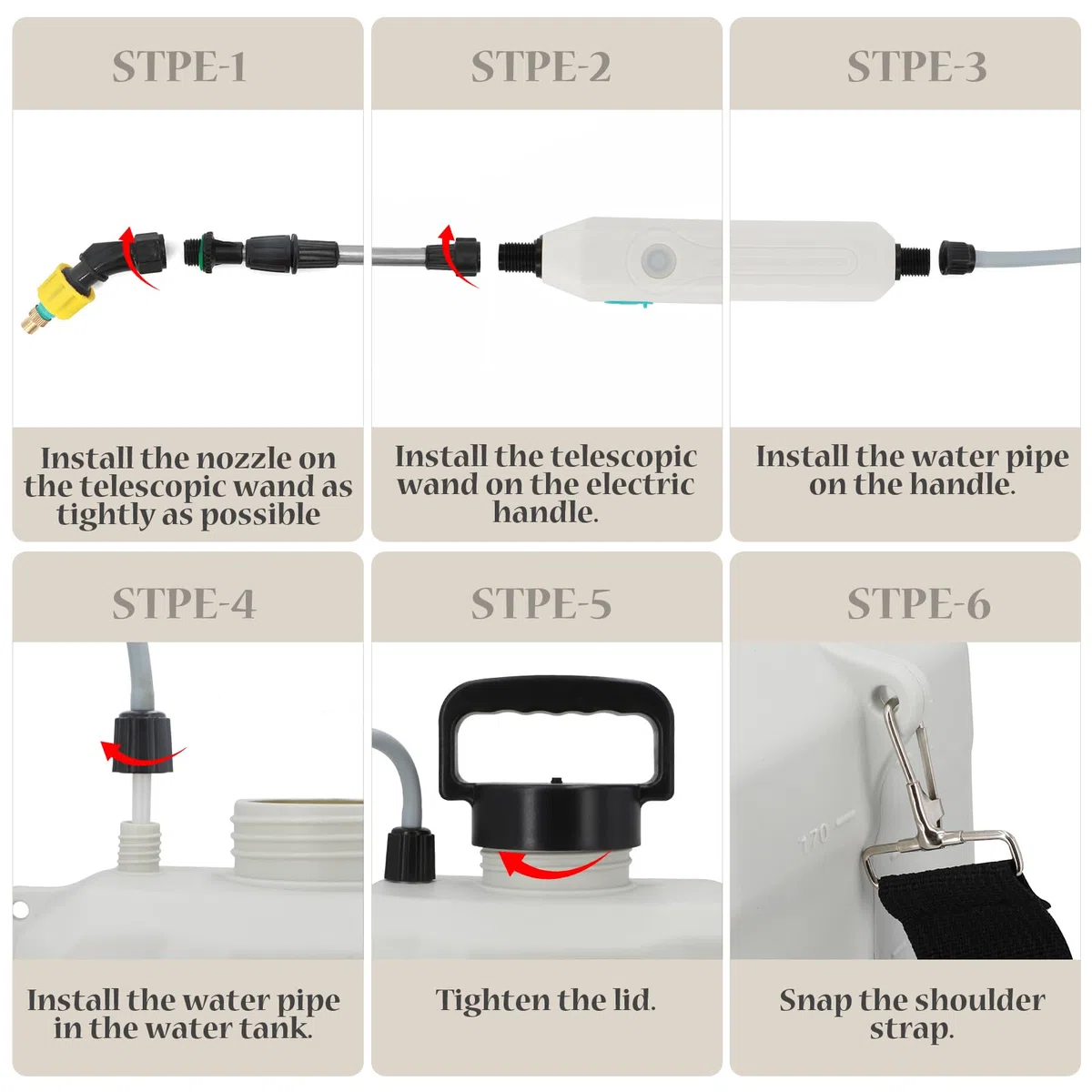 STPE-1

Install the nozzle on the telescopic wand as tightly as possible

STPE-2

Install the telescopic wand on the electric handle.

STPE-3

Install the water pipe on the handle.

STPE-4

Install the water pipe in the water tank.

STPE-5

Tighten the lid.

STPE-6

Snap the shoulder strap.